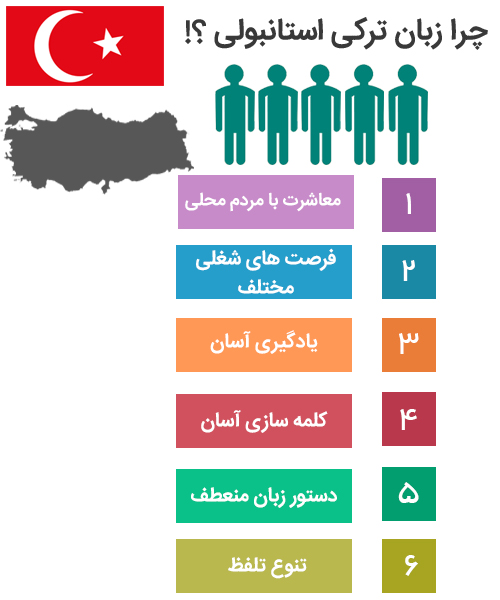 چرا زبان ترکی استانبولی ؟!

۱
معاشرت با مردم محلی

۲
فرصت های شغلی مختلف

۳
یادگیری آسان

۴
کلمه سازی آسان

۵
دستور زبان منعطف

۶
تنوع تلفظ